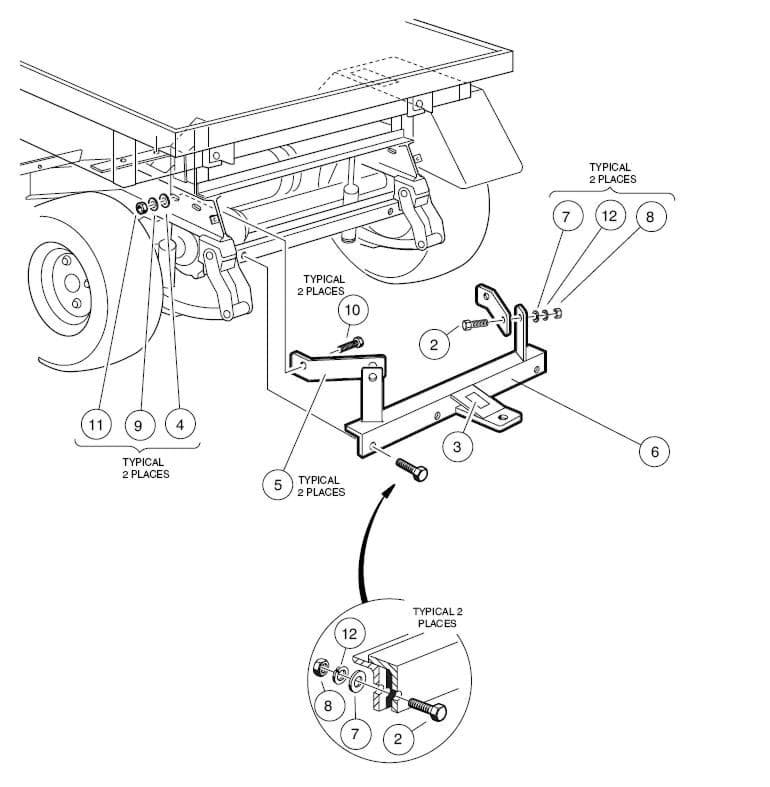 TYPICAL
2 PLACES

7 12 8

TYPICAL
2 PLACES

10

2

11 9 4

TYPICAL
2 PLACES

5 TYPICAL
2 PLACES

3

6

TYPICAL 2
PLACES

12

8

7

2